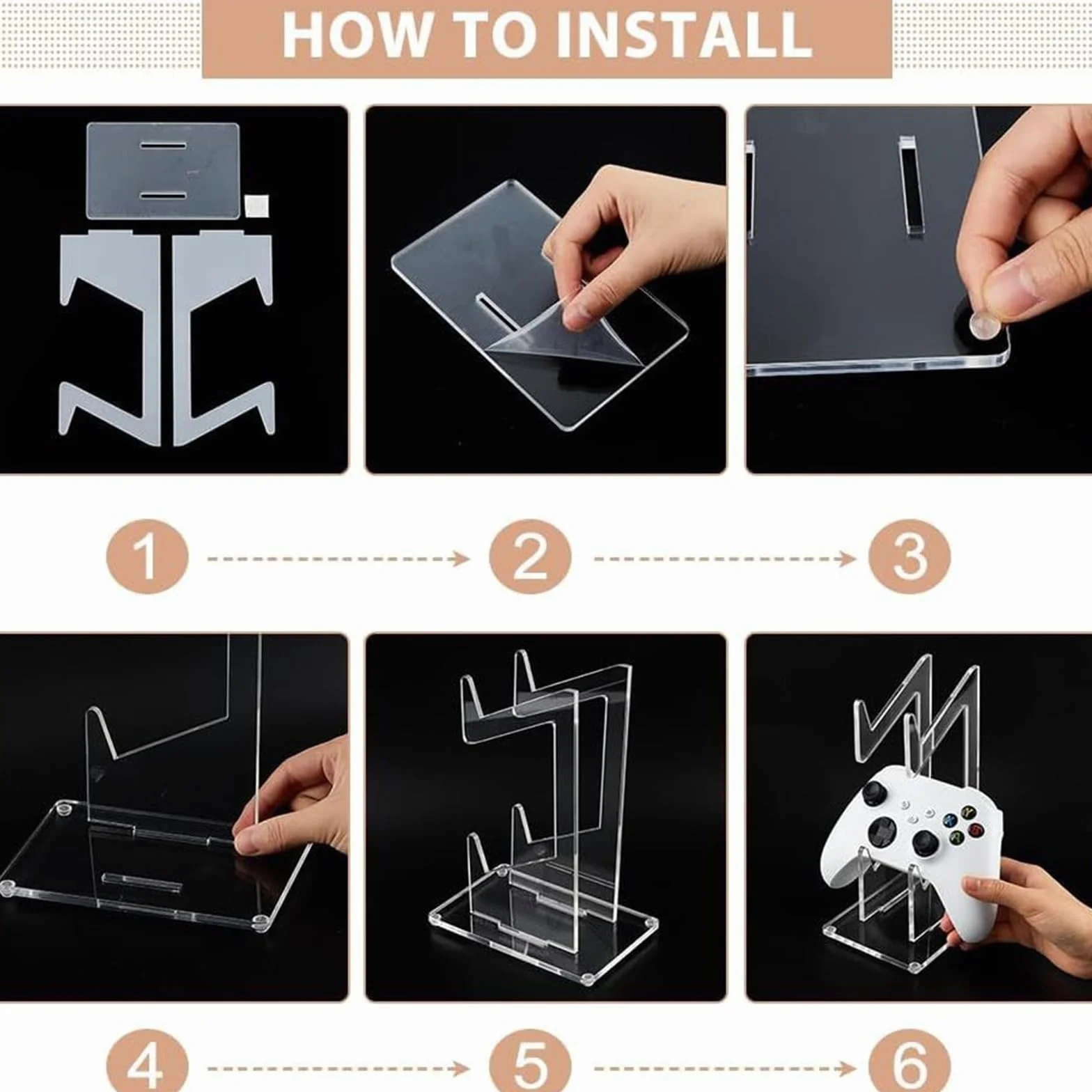 HOW TO INSTALL

1

2

3

4

5

6