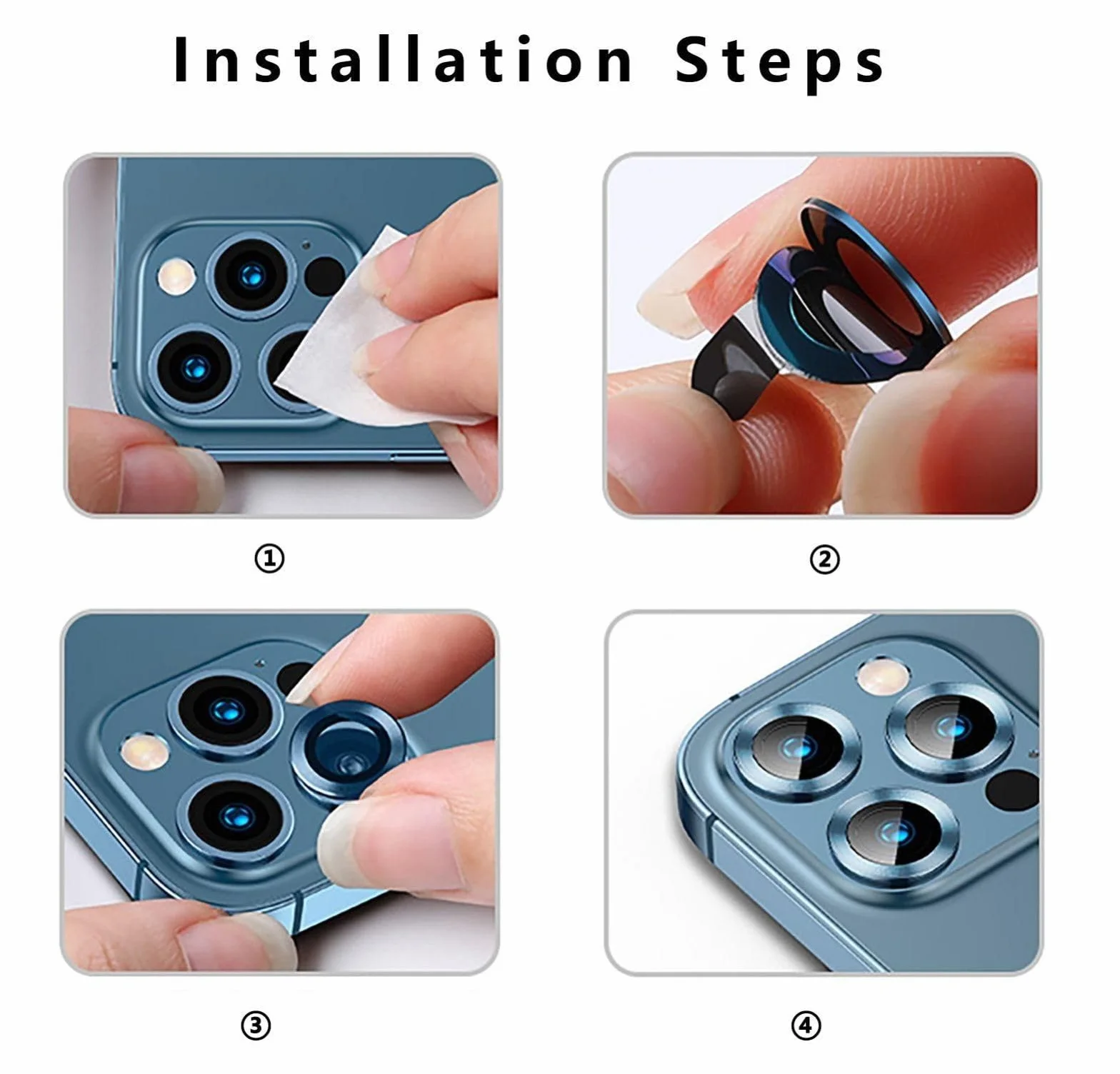 Installation Steps

①

②

③

④