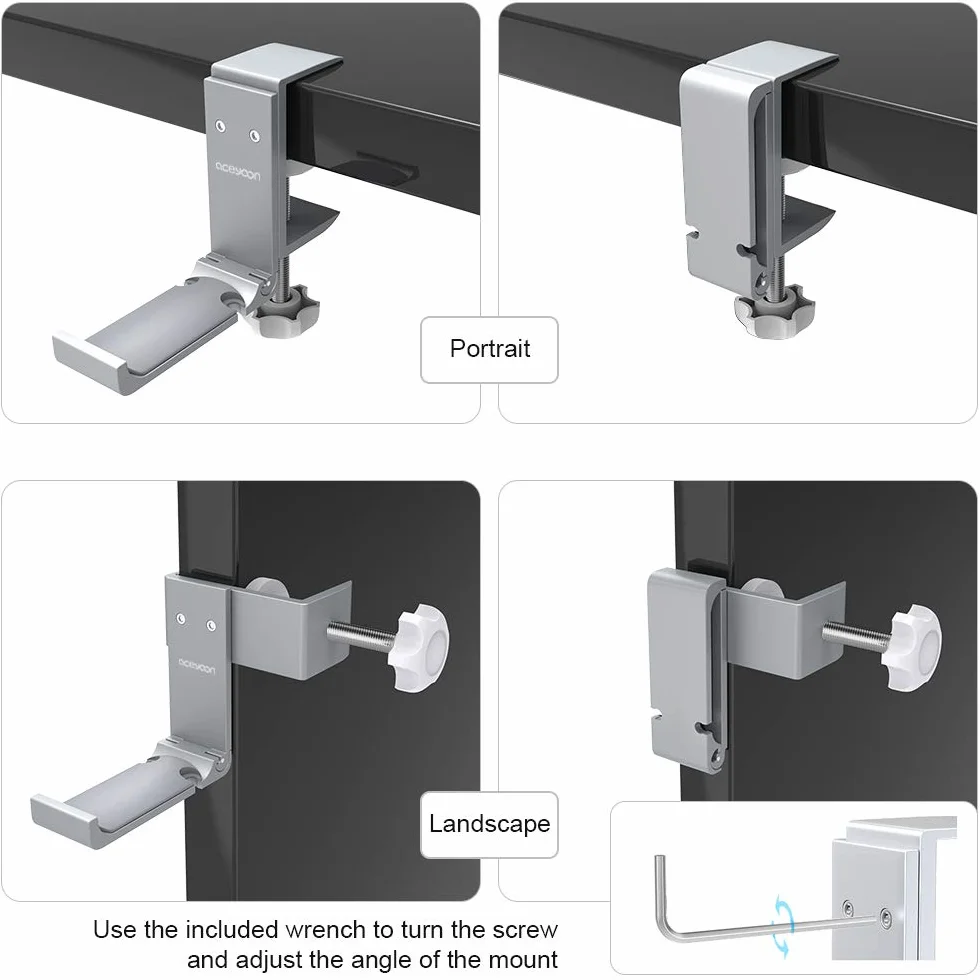 aceyoon

Portrait

aceyoon

Landscape

Use the included wrench to turn the screw and adjust the angle of the mount