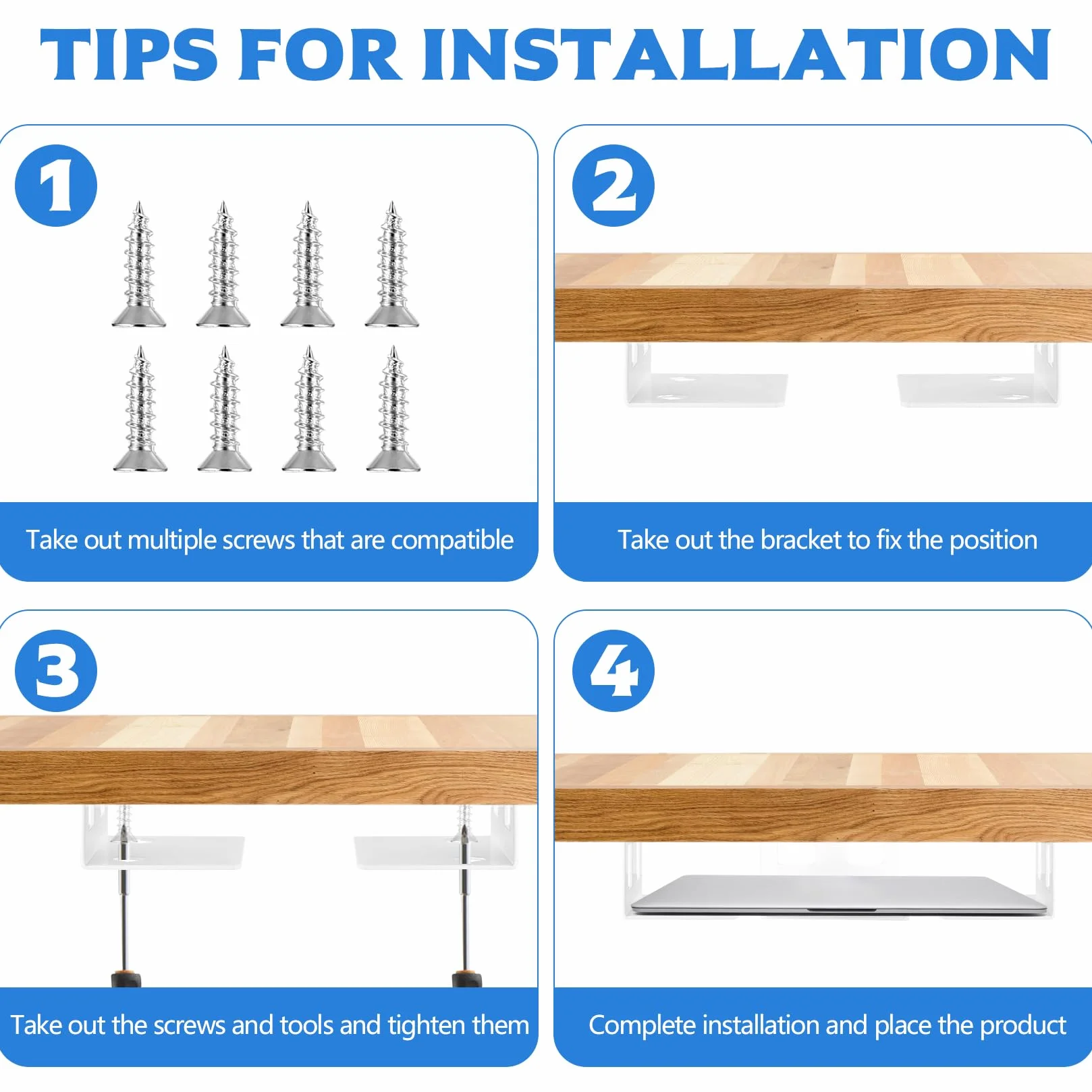 TIPS FOR INSTALLATION

1

Take out multiple screws that are compatible

2

Take out the bracket to fix the position

3

Take out the screws and tools and tighten them

4

Complete installation and place the product